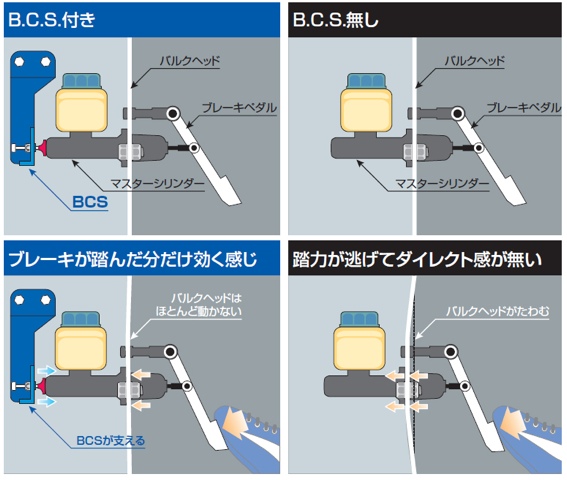 B.C.S.付き

バルクヘッド

ブレーキペダル

マスターシリンダー

BCS

B.C.S.無し

バルクヘッド

ブレーキペダル

マスターシリンダー

ブレーキが踏んだ分だけ効く感じ

バルクヘッドは
ほとんど動かない

BCSが支える

踏力が逃げてダイレクト感が無い

バルクヘッドがたわむ