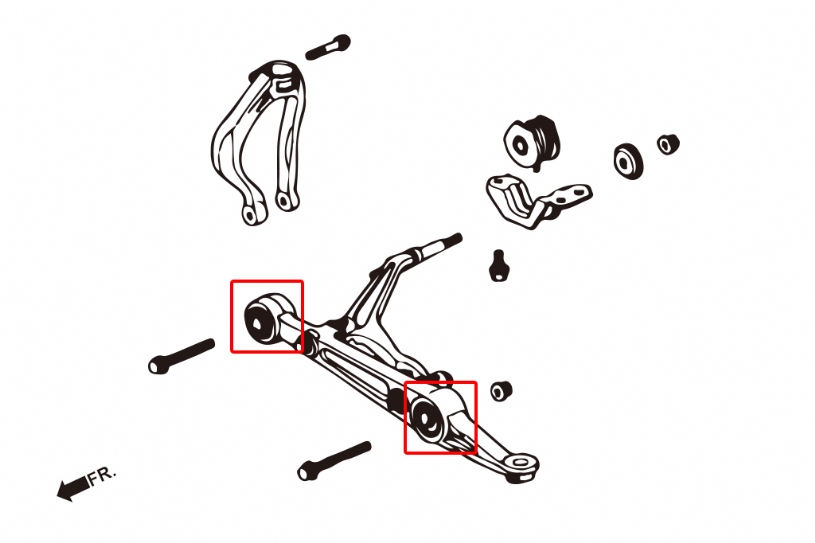 FR.