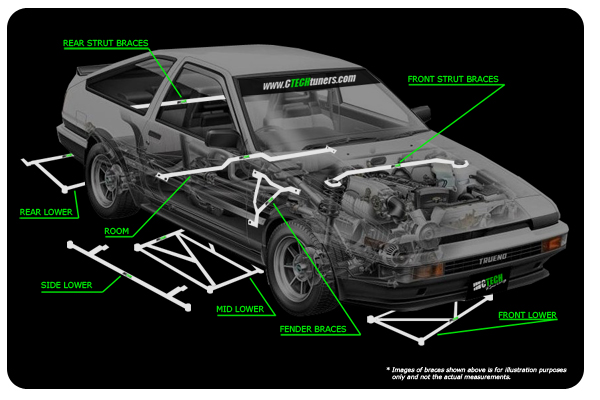 REAR STRUT BRACES

www.CTECHtuners.com

FRONT STRUT BRACES

REAR LOWER

ROOM

SIDE LOWER

MID LOWER

FENDER BRACES

TRUENO

CTECH

FRONT LOWER

* Images of braces shown above is for illustration purposes only and not the actual measurements.