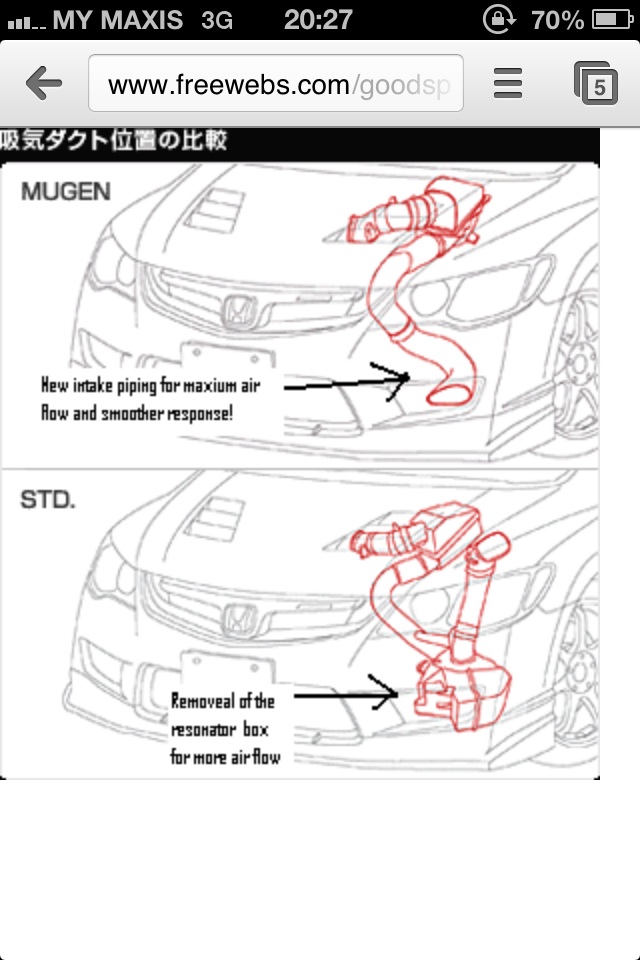 MY MAXIS 3G 20:27 70%

www.freewebs.com/goodsp

5

吸気ダクト位置の比較

MUGEN

New intake piping for maxium air flow and smoother response!

STD.

Removeal of the resonator box for more air flow