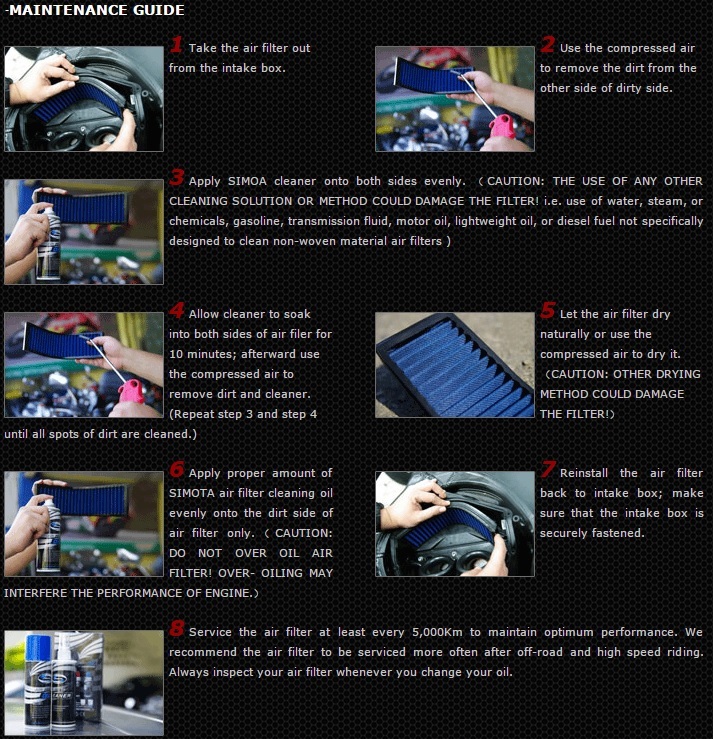 -MAINTENANCE GUIDE

1 Take the air filter out from the intake box.

2 Use the compressed air to remove the dirt from the other side of dirty side.

3 Apply SIMOA cleaner onto both sides evenly. ( CAUTION: THE USE OF ANY OTHER CLEANING SOLUTION OR METHOD COULD DAMAGE THE FILTER! i.e. use of water, steam, or chemicals, gasoline, transmission fluid, motor oil, lightweight oil, or diesel fuel not specifically designed to clean non-woven material air filters )

4 Allow cleaner to soak into both sides of air filer for 10 minutes; afterward use the compressed air to remove dirt and cleaner. (Repeat step 3 and step 4 until all spots of dirt are cleaned.)

5 Let the air filter dry naturally or use the compressed air to dry it. (CAUTION: OTHER DRYING METHOD COULD DAMAGE THE FILTER!)

6 Apply proper amount of SIMOTA air filter cleaning oil evenly onto the dirt side of air filter only. ( CAUTION: DO NOT OVER OIL AIR FILTER! OVER- OILING MAY INTERFERE THE PERFORMANCE OF ENGINE.)

7 Reinstall the air filter back to intake box; make sure that the intake box is securely fastened.

8 Service the air filter at least every 5,000Km to maintain optimum performance. We recommend the air filter to be serviced more often after off-road and high speed riding. Always inspect your air filter whenever you change your oil.