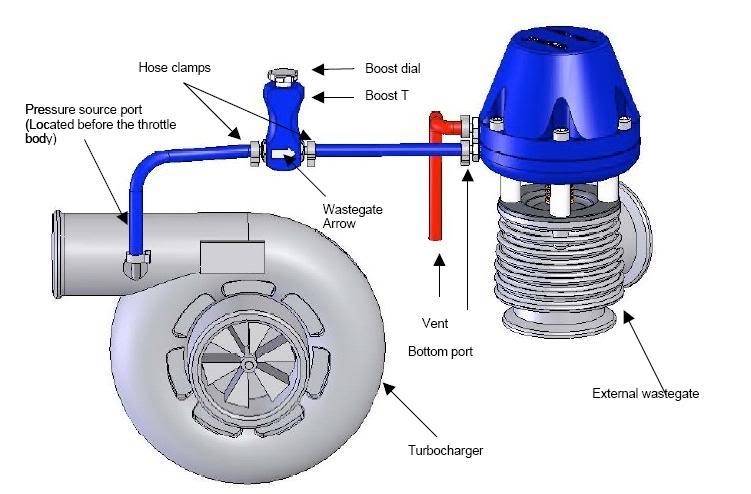 Hose clamps

Boost dial

Boost T

Pressure source port (Located before the throttle body)

Wastegate Arrow

Vent

Bottom port

External wastegate

Turbocharger