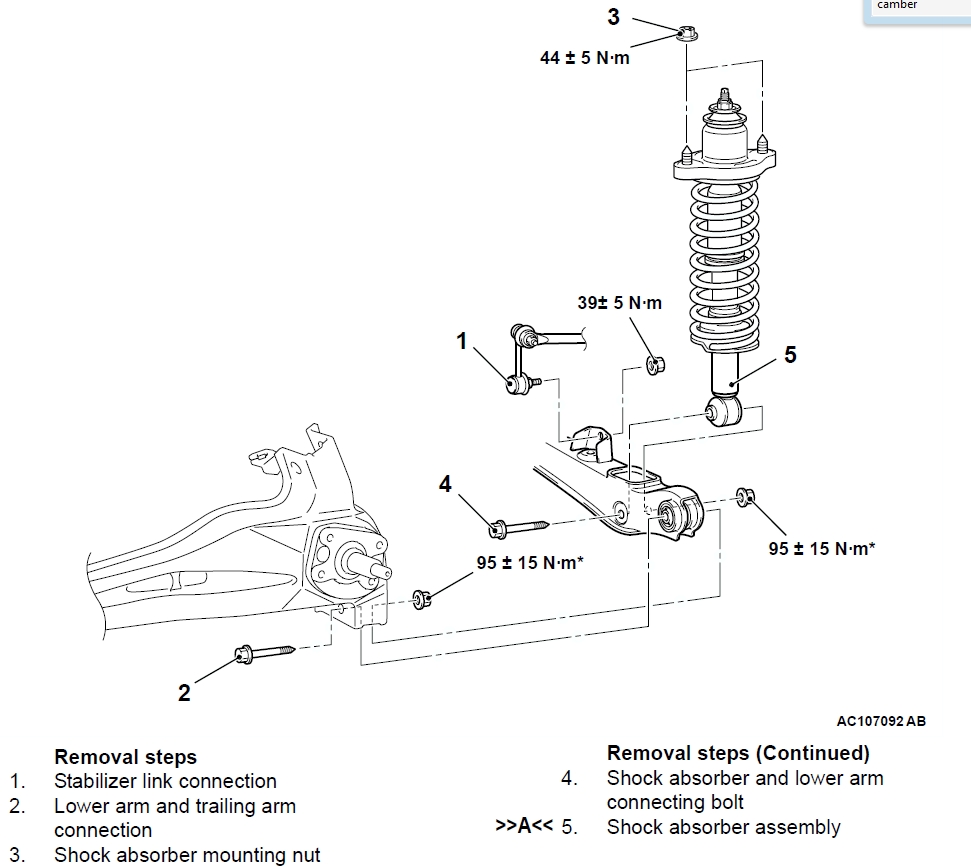 camber

3
44 ± 5 N·m

39± 5 N·m
1
5

4
95 ± 15 N·m*
95 ± 15 N·m*

2

AC107092 AB

Removal steps
1. Stabilizer link connection
2. Lower arm and trailing arm connection
3. Shock absorber mounting nut

Removal steps (Continued)
4. Shock absorber and lower arm connecting bolt
>>A<< 5. Shock absorber assembly